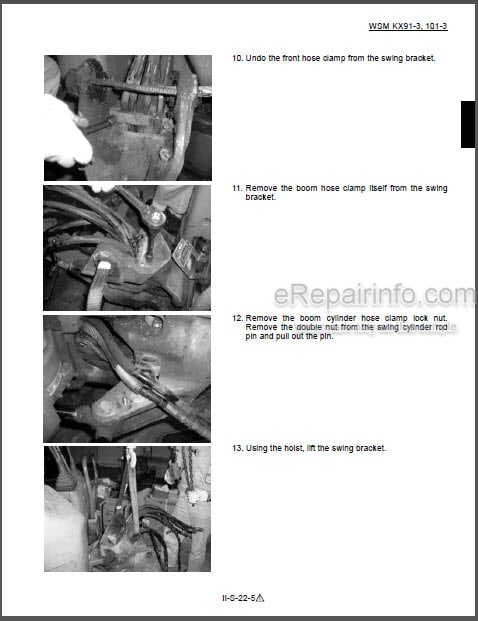 WSM KX91-3, 101-3

10. Undo the front hose clamp from the swing bracket.

11. Remove the boom hose clamp itself from the swing bracket.

eRepairinfo.com

12. Remove the boom cylinder hose clamp lock nut. Remove the double nut from the swing cylinder rod pin and pull out the pin.

13. Using the hoist, lift the swing bracket.

II-S-22-5⚠