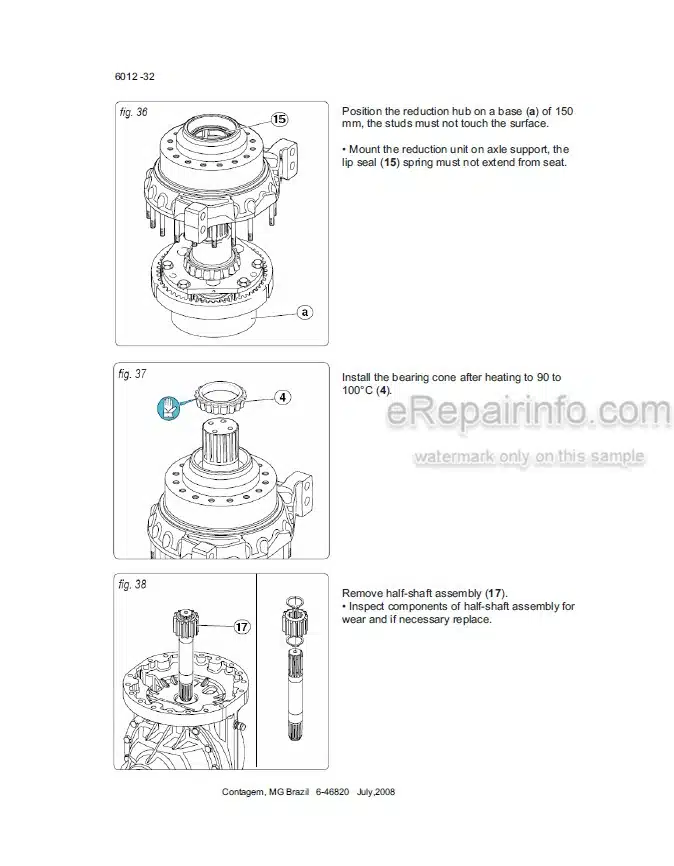 6012 -32

fig. 36

15

a

Position the reduction hub on a base (a) of 150 mm, the studs must not touch the surface.

• Mount the reduction unit on axle support, the lip seal (15) spring must not extend from seat.

fig. 37

4

Install the bearing cone after heating to 90 to 100°C (4).

eRepairinfo.com

watermark only on this sample

fig. 38

17

Remove half-shaft assembly (17).
• Inspect components of half-shaft assembly for wear and if necessary replace.

Contagem, MG Brazil 6-46820 July,2008