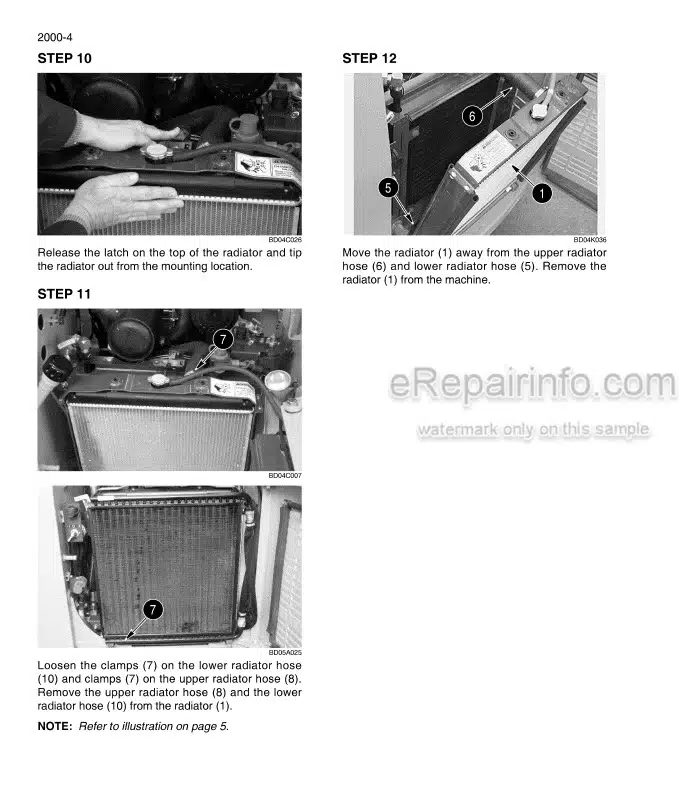 2000-4

STEP 10

BD04C026

Release the latch on the top of the radiator and tip the radiator out from the mounting location.

STEP 11

7

BD04C007

7

BD05A025

Loosen the clamps (7) on the lower radiator hose (10) and clamps (7) on the upper radiator hose (8). Remove the upper radiator hose (8) and the lower radiator hose (10) from the radiator (1).

NOTE: Refer to illustration on page 5.

STEP 12

6

5

1

BD04K036

Move the radiator (1) away from the upper radiator hose (6) and lower radiator hose (5). Remove the radiator (1) from the machine.

eRepairinfo.com

watermark only on this sample