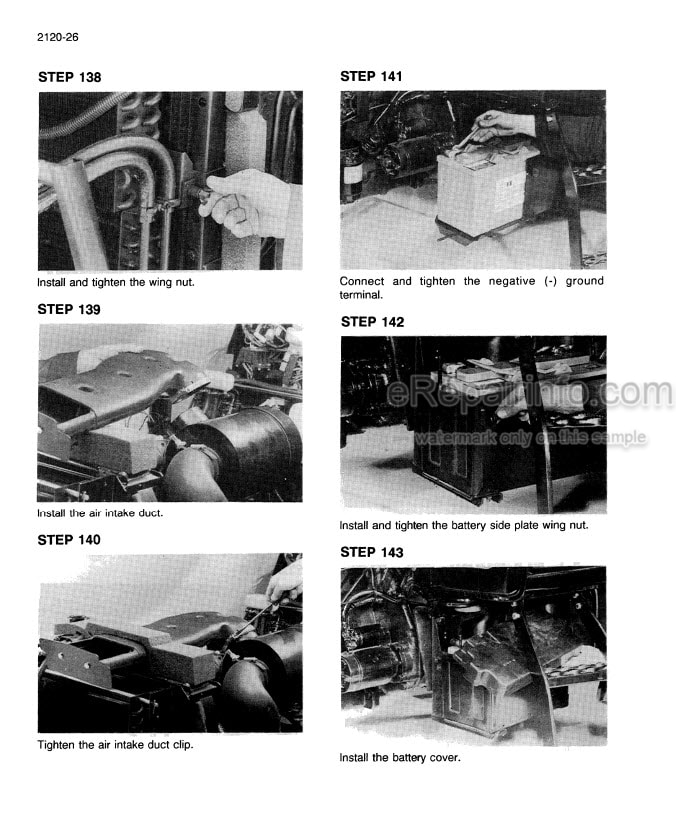 2120-26

STEP 138

Install and tighten the wing nut.

STEP 139

Install the air intake duct.

STEP 140

Tighten the air intake duct clip.

STEP 141

Connect and tighten the negative (-) ground terminal.

STEP 142

eRepairinfo.com
watermark only on this sample

Install and tighten the battery side plate wing nut.

STEP 143

Install the battery cover.