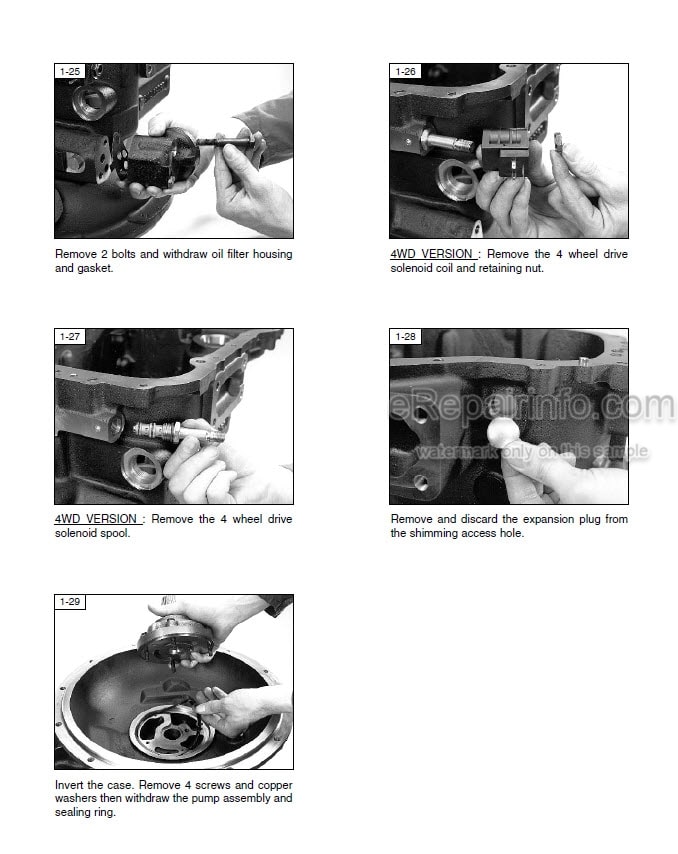 1-25

Remove 2 bolts and withdraw oil filter housing and gasket.

1-26

4WD VERSION : Remove the 4 wheel drive solenoid coil and retaining nut.

1-27

4WD VERSION : Remove the 4 wheel drive solenoid spool.

1-28

eRepairinfo.com
watermark only on this sample

Remove and discard the expansion plug from the shimming access hole.

1-29

Invert the case. Remove 4 screws and copper washers then withdraw the pump assembly and sealing ring.