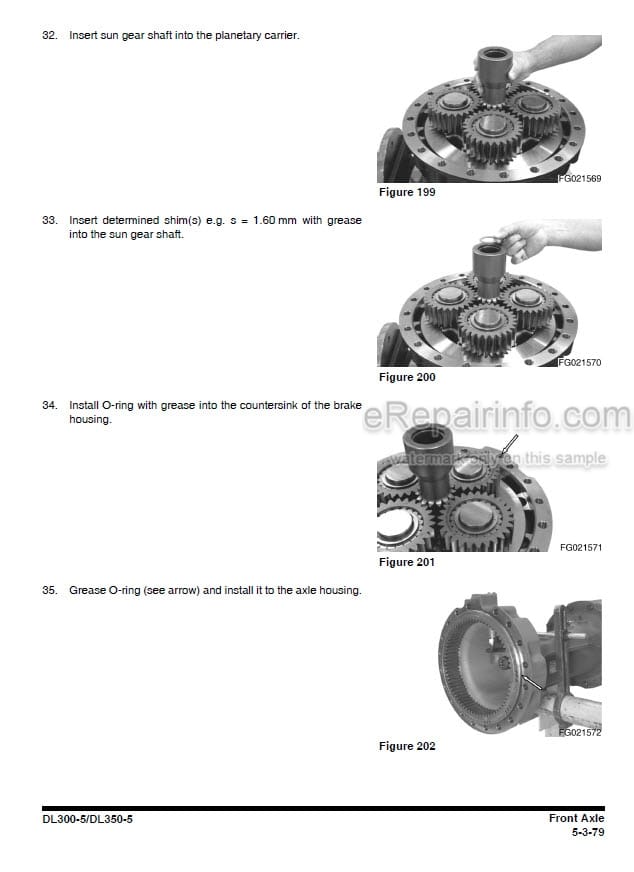 32. Insert sun gear shaft into the planetary carrier.

FG021569

Figure 199

33. Insert determined shim(s) e.g. s = 1.60 mm with grease into the sun gear shaft.

FG021570

Figure 200

34. Install O-ring with grease into the countersink of the brake housing.

eRepairinfo.com

watermark only on this sample

FG021571

Figure 201

35. Grease O-ring (see arrow) and install it to the axle housing.

FG021572

Figure 202

DL300-5/DL350-5

Front Axle
5-3-79