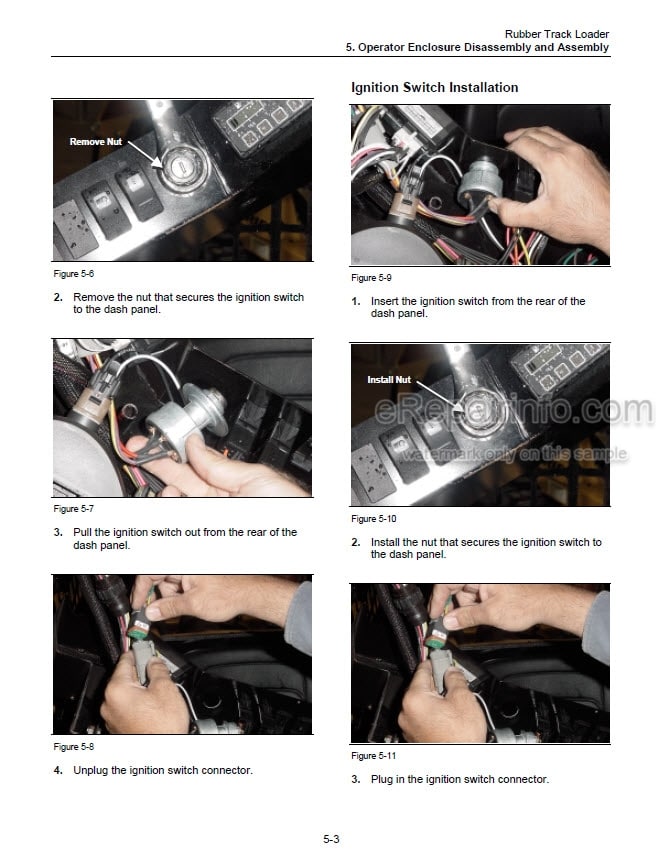 Rubber Track Loader
5. Operator Enclosure Disassembly and Assembly

Remove Nut

Figure 5-6

2. Remove the nut that secures the ignition switch to the dash panel.

Figure 5-7

3. Pull the ignition switch out from the rear of the dash panel.

Figure 5-8

4. Unplug the ignition switch connector.

Ignition Switch Installation

Figure 5-9

1. Insert the ignition switch from the rear of the dash panel.

Install Nut

eRepairinfo.com
watermark only on this sample

Figure 5-10

2. Install the nut that secures the ignition switch to the dash panel.

Figure 5-11

3. Plug in the ignition switch connector.

5-3