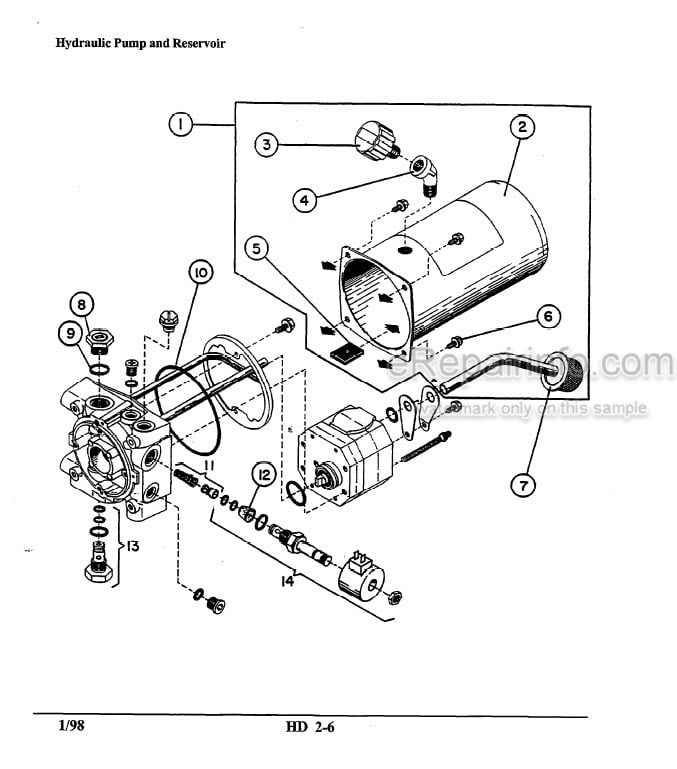 Hydraulic Pump and Reservoir

1
2
3
4
5
6
7
8
9
10
11
12
13
14

eRepairinfo.com
watermark only on this sample

1/98

HD 2-6