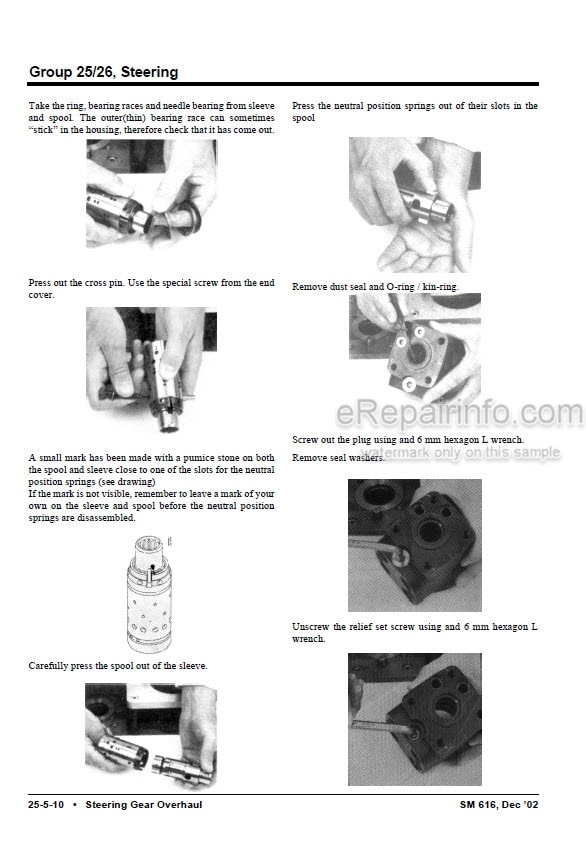 Group 25/26, Steering

Take the ring, bearing races and needle bearing from sleeve and spool. The outer(thin) bearing race can sometimes "stick" in the housing, therefore check that it has come out.

Press out the cross pin. Use the special screw from the end cover.

A small mark has been made with a pumice stone on both the spool and sleeve close to one of the slots for the neutral position springs (see drawing)
If the mark is not visible, remember to leave a mark of your own on the sleeve and spool before the neutral position springs are disassembled.

Carefully press the spool out of the sleeve.

Press the neutral position springs out of their slots in the spool

Remove dust seal and O-ring / kin-ring.

eRepairinfo.com
watermark only on this sample

Screw out the plug using and 6 mm hexagon L wrench.
Remove seal washers.

Unscrew the relief set screw using and 6 mm hexagon L wrench.

25-5-10 • Steering Gear Overhaul

SM 616, Dec '02