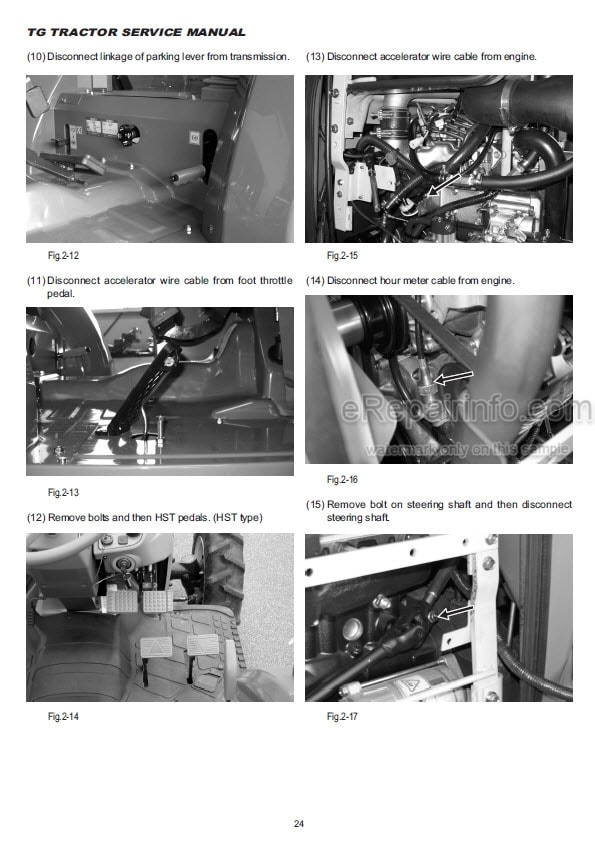 TG TRACTOR SERVICE MANUAL

(10) Disconnect linkage of parking lever from transmission.

Fig.2-12

(11) Disconnect accelerator wire cable from foot throttle pedal.

Fig.2-13

(12) Remove bolts and then HST pedals. (HST type)

Fig.2-14

(13) Disconnect accelerator wire cable from engine.

Fig.2-15

(14) Disconnect hour meter cable from engine.

eRepairinfo.com
watermark only on this sample

Fig.2-16

(15) Remove bolt on steering shaft and then disconnect steering shaft.

Fig.2-17

24