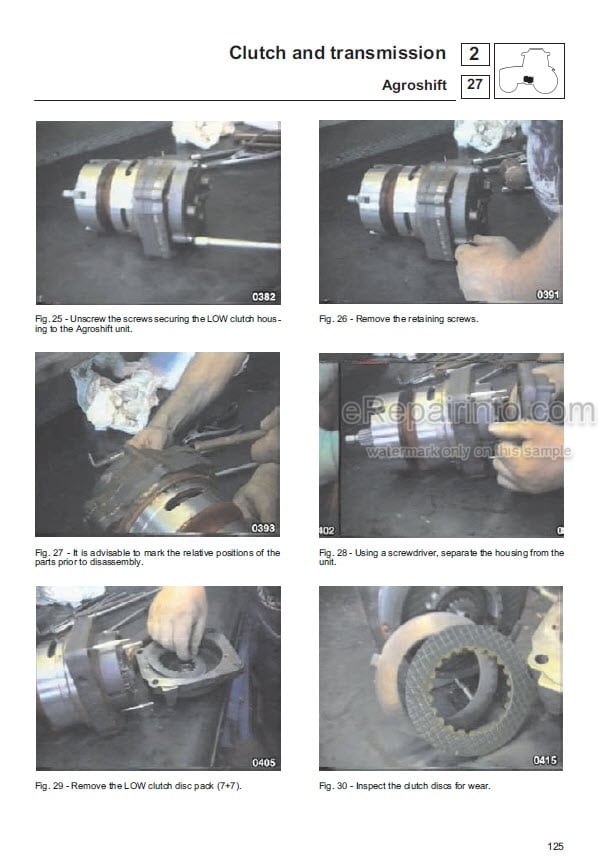 Clutch and transmission 2

Agroshift 27

0382

Fig. 25 - Unscrew the screws securing the LOW clutch housing to the Agroshift unit.

0391

Fig. 26 - Remove the retaining screws.

0393

Fig. 27 - It is advisable to mark the relative positions of the parts prior to disassembly.

eRepairinfo.com
watermark only on this sample

402

0

Fig. 28 - Using a screwdriver, separate the housing from the unit.

0405

Fig. 29 - Remove the LOW clutch disc pack (7+7).

0415

Fig. 30 - Inspect the clutch discs for wear.

125