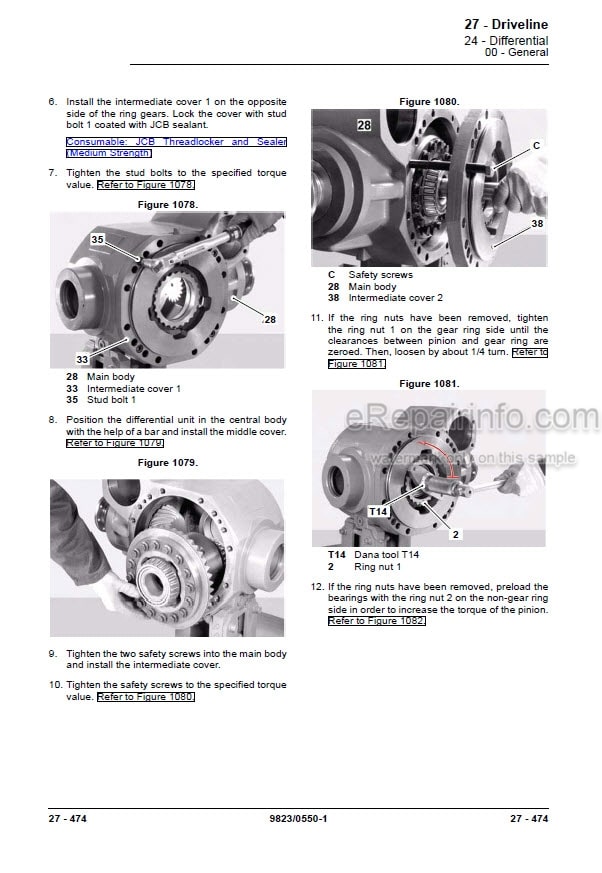 27 - Driveline
24 - Differential
00 - General

6. Install the intermediate cover 1 on the opposite side of the ring gears. Lock the cover with stud bolt 1 coated with JCB sealant.

Consumable: JCB Threadlocker and Sealer (Medium Strength)

7. Tighten the stud bolts to the specified torque value. Refer to Figure 1078.

Figure 1078.

35
28
33

28 Main body
33 Intermediate cover 1
35 Stud bolt 1

8. Position the differential unit in the central body with the help of a bar and install the middle cover. Refer to Figure 1079.

Figure 1079.

9. Tighten the two safety screws into the main body and install the intermediate cover.

10. Tighten the safety screws to the specified torque value. Refer to Figure 1080.

Figure 1080.

28
C
38

C Safety screws
28 Main body
38 Intermediate cover 2

11. If the ring nuts have been removed, tighten the ring nut 1 on the gear ring side until the clearances between pinion and gear ring are zeroed. Then, loosen by about 1/4 turn. Refer to Figure 1081.

Figure 1081.

eRepairinfo.com
watermark only on this sample

T14
2

T14 Dana tool T14
2 Ring nut 1

12. If the ring nuts have been removed, preload the bearings with the ring nut 2 on the non-gear ring side in order to increase the torque of the pinion. Refer to Figure 1082.

27 - 474 9823/0550-1 27 - 474