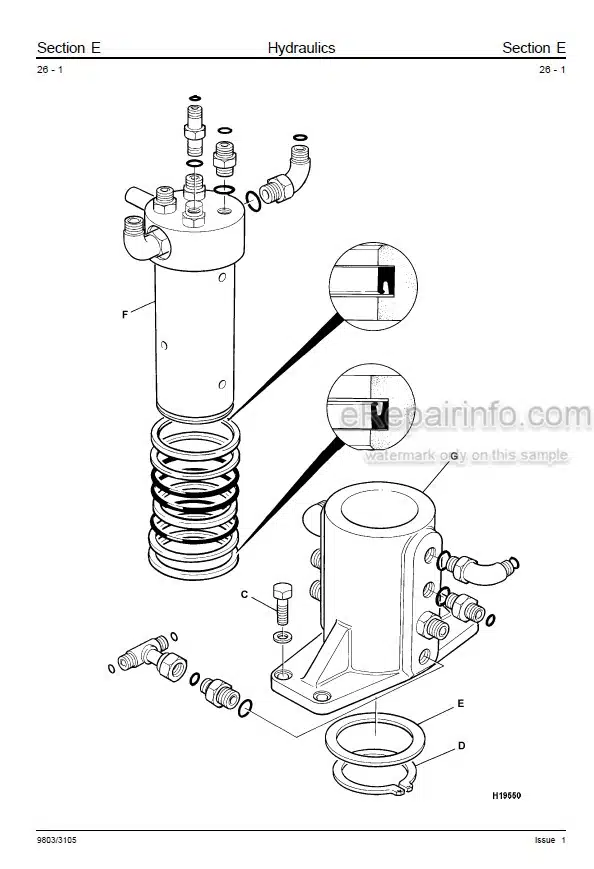 Section E Hydraulics Section E
26 - 1 26 - 1

F

eRepairinfo.com
watermark only on this sample

G

C

E

D

H19550

9803/3105 Issue 1