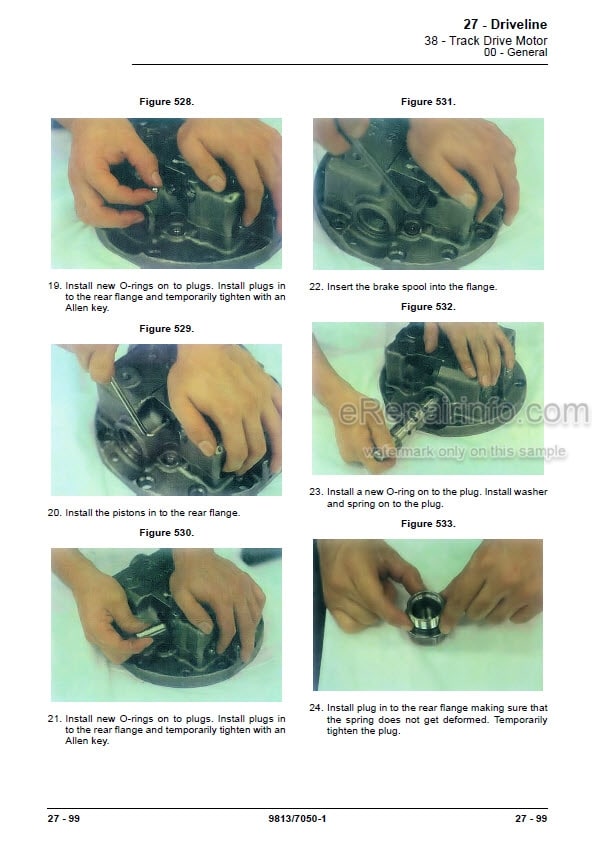 27 - Driveline
38 - Track Drive Motor
00 - General

Figure 528.

19. Install new O-rings on to plugs. Install plugs in to the rear flange and temporarily tighten with an Allen key.

Figure 529.

20. Install the pistons in to the rear flange.

Figure 530.

21. Install new O-rings on to plugs. Install plugs in to the rear flange and temporarily tighten with an Allen key.

Figure 531.

22. Insert the brake spool into the flange.

Figure 532.

eRepairinfo.com
watermark only on this sample

23. Install a new O-ring on to the plug. Install washer and spring on to the plug.

Figure 533.

24. Install plug in to the rear flange making sure that the spring does not get deformed. Temporarily tighten the plug.

27 - 99 9813/7050-1 27 - 99