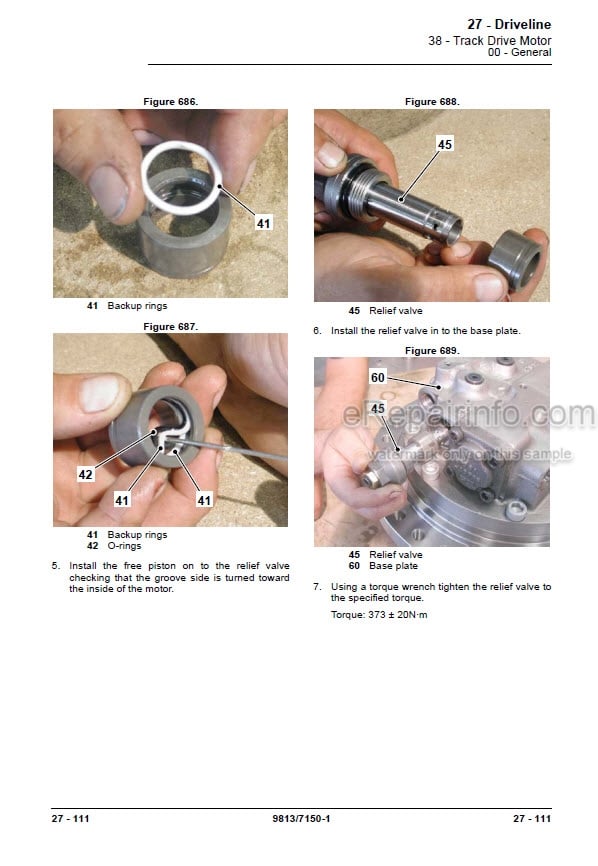 27 - Driveline
38 - Track Drive Motor
00 - General

Figure 686.

41

41 Backup rings

Figure 687.

42
41
41

41 Backup rings
42 O-rings

5. Install the free piston on to the relief valve checking that the groove side is turned toward the inside of the motor.

Figure 688.

45

45 Relief valve

6. Install the relief valve in to the base plate.

Figure 689.

60
45

eRepairinfo.com
watermark only on this sample

45 Relief valve
60 Base plate

7. Using a torque wrench tighten the relief valve to the specified torque.

Torque: 373 ± 20N·m

27 - 111 9813/7150-1 27 - 111