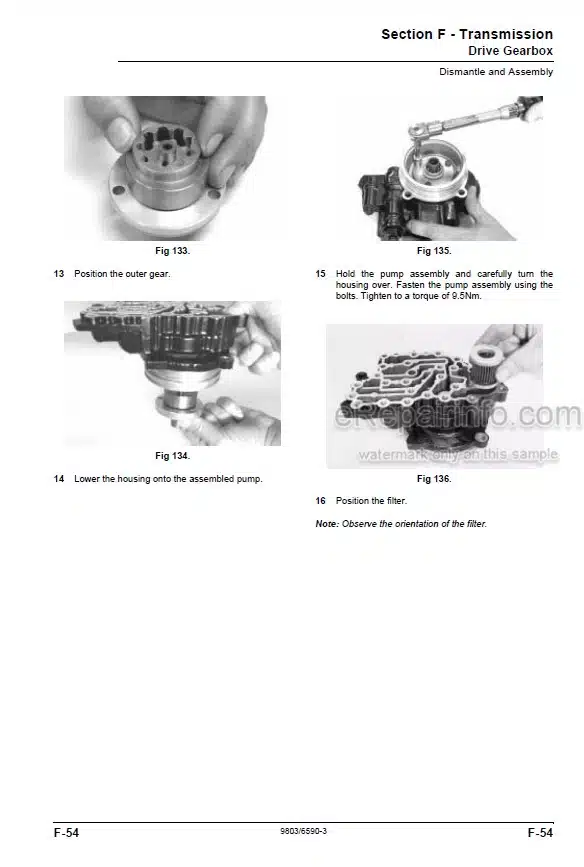 Section F - Transmission
Drive Gearbox

Dismantle and Assembly

Fig 133.

13 Position the outer gear.

Fig 134.

14 Lower the housing onto the assembled pump.

Fig 135.

15 Hold the pump assembly and carefully turn the housing over. Fasten the pump assembly using the bolts. Tighten to a torque of 9.5Nm.

eRepairinfo.com
watermark only on this sample

Fig 136.

16 Position the filter.

Note: Observe the orientation of the filter.

F-54 9803/6590-3 F-54