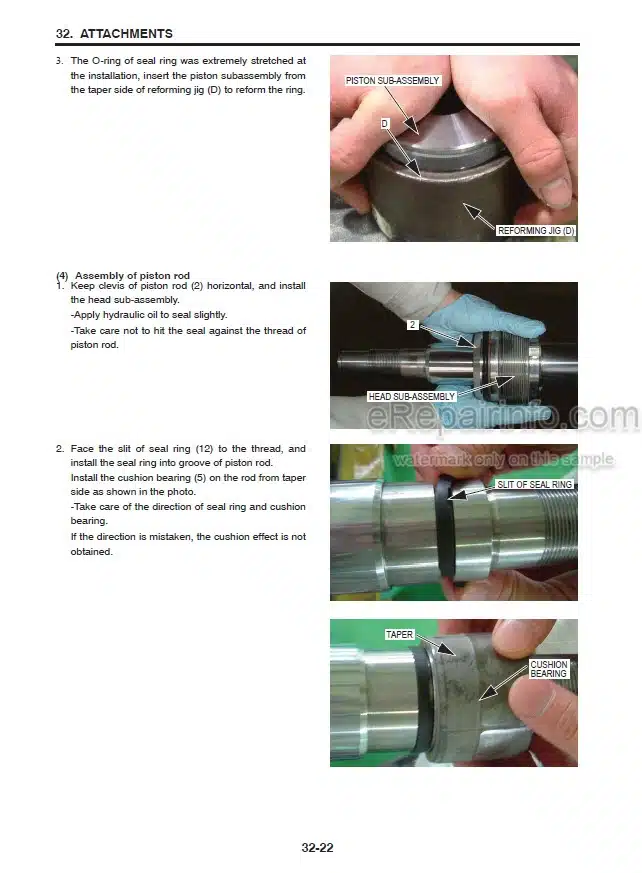 32. ATTACHMENTS

3. The O-ring of seal ring was extremely stretched at the installation, insert the piston subassembly from the taper side of reforming jig (D) to reform the ring.

PISTON SUB-ASSEMBLY

D

REFORMING JIG (D)

(4) Assembly of piston rod
1. Keep clevis of piston rod (2) horizontal, and install the head sub-assembly.
-Apply hydraulic oil to seal slightly.
-Take care not to hit the seal against the thread of piston rod.

2

HEAD SUB-ASSEMBLY

eRepairinfo.com
watermark only on this sample

2. Face the slit of seal ring (12) to the thread, and install the seal ring into groove of piston rod.
Install the cushion bearing (5) on the rod from taper side as shown in the photo.
-Take care of the direction of seal ring and cushion bearing.
If the direction is mistaken, the cushion effect is not obtained.

SLIT OF SEAL RING

TAPER

CUSHION BEARING

32-22