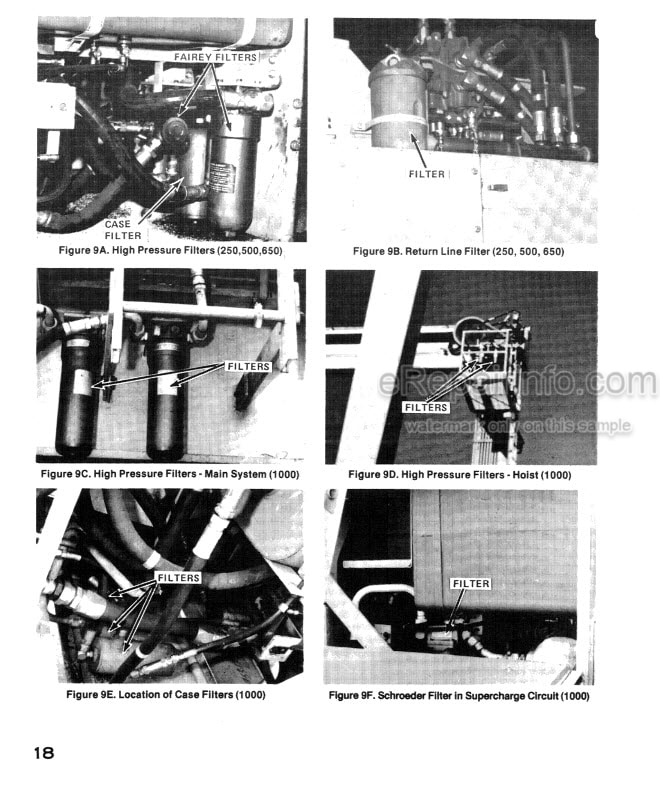 FAIREY FILTERS

CASE FILTER

Figure 9A. High Pressure Filters (250,500,650)

FILTER

Figure 9B. Return Line Filter (250, 500, 650)

FILTERS

Figure 9C. High Pressure Filters - Main System (1000)

FILTERS

eRepairinfo.com

watermark only on this sample

Figure 9D. High Pressure Filters - Hoist (1000)

FILTERS

Figure 9E. Location of Case Filters (1000)

FILTER

Figure 9F. Schroeder Filter in Supercharge Circuit (1000)

18