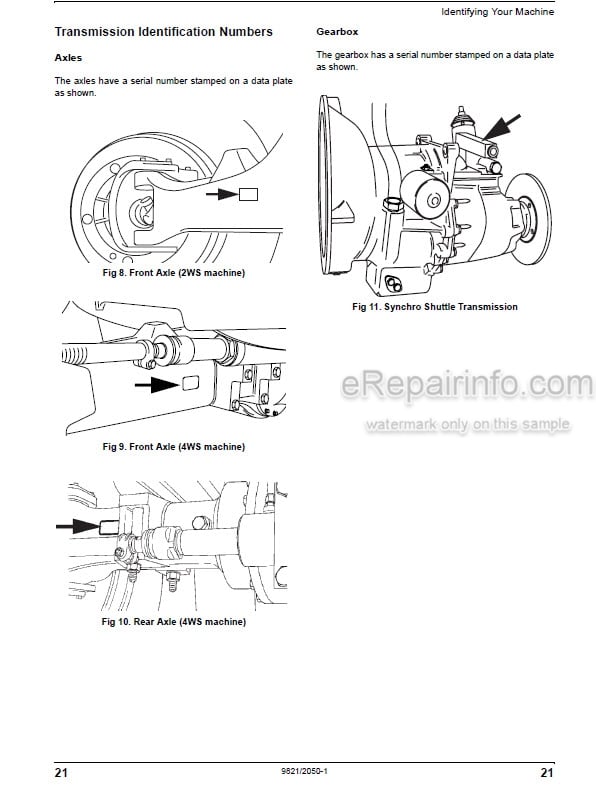 Identifying Your Machine

Transmission Identification Numbers

Axles

The axles have a serial number stamped on a data plate as shown.

Fig 8. Front Axle (2WS machine)

Fig 9. Front Axle (4WS machine)

Fig 10. Rear Axle (4WS machine)

Gearbox

The gearbox has a serial number stamped on a data plate as shown.

Fig 11. Synchro Shuttle Transmission

eRepairinfo.com
watermark only on this sample

21 9821/2050-1 21