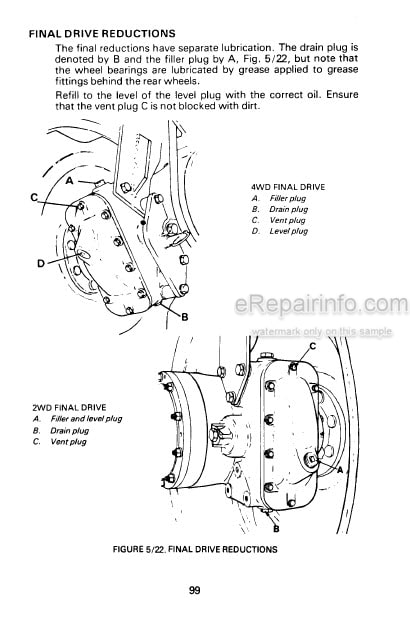 FINAL DRIVE REDUCTIONS

The final reductions have separate lubrication. The drain plug is denoted by B and the filler plug by A, Fig. 5/22, but note that the wheel bearings are lubricated by grease applied to grease fittings behind the rear wheels.

Refill to the level of the level plug with the correct oil. Ensure that the vent plug C is not blocked with dirt.

A
C
D
B

4WD FINAL DRIVE
A. Filler plug
B. Drain plug
C. Vent plug
D. Level plug

eRepairinfo.com
watermark only on this sample

C
A
B

2WD FINAL DRIVE
A. Filler and level plug
B. Drain plug
C. Vent plug

FIGURE 5/22. FINAL DRIVE REDUCTIONS

99