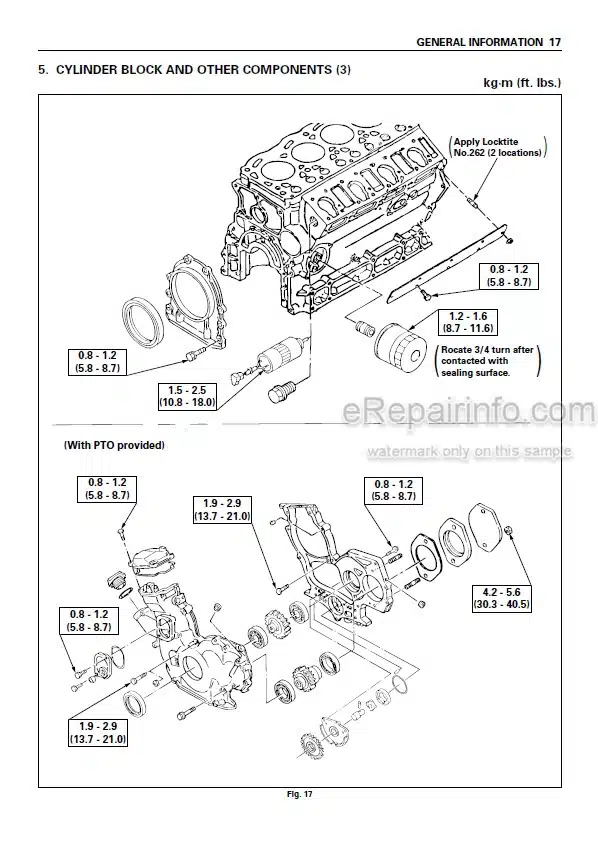 GENERAL INFORMATION 17

5. CYLINDER BLOCK AND OTHER COMPONENTS (3)

kg·m (ft. lbs.)

Apply Locktite No.262 (2 locations)

0.8 - 1.2
(5.8 - 8.7)

1.2 - 1.6
(8.7 - 11.6)

Rocate 3/4 turn after contacted with sealing surface.

0.8 - 1.2
(5.8 - 8.7)

1.5 - 2.5
(10.8 - 18.0)

eRepairinfo.com

watermark only on this sample

(With PTO provided)

0.8 - 1.2
(5.8 - 8.7)

1.9 - 2.9
(13.7 - 21.0)

0.8 - 1.2
(5.8 - 8.7)

4.2 - 5.6
(30.3 - 40.5)

0.8 - 1.2
(5.8 - 8.7)

1.9 - 2.9
(13.7 - 21.0)

Fig. 17