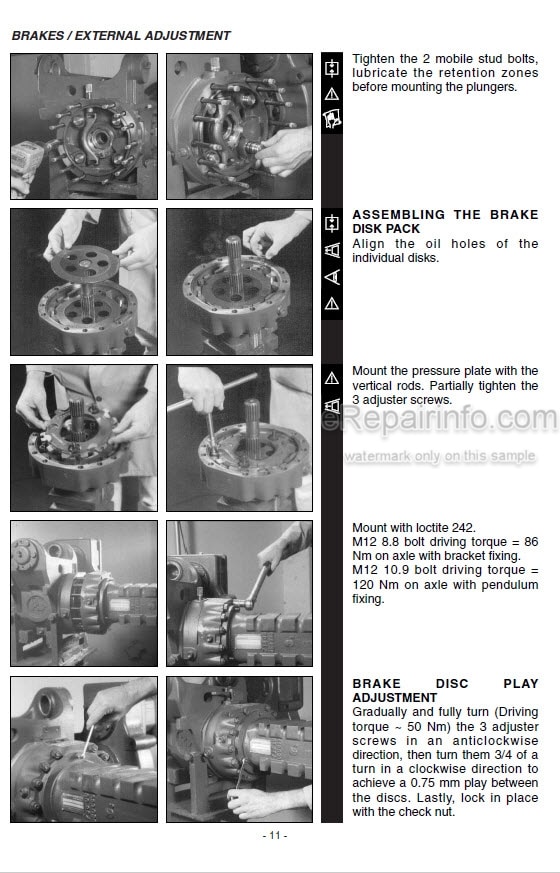 BRAKES / EXTERNAL ADJUSTMENT

Tighten the 2 mobile stud bolts, lubricate the retention zones before mounting the plungers.

ASSEMBLING THE BRAKE DISK PACK
Align the oil holes of the individual disks.

Mount the pressure plate with the vertical rods. Partially tighten the 3 adjuster screws.

eRepairinfo.com
watermark only on this sample

Mount with loctite 242.
M12 8.8 bolt driving torque = 86 Nm on axle with bracket fixing.
M12 10.9 bolt driving torque = 120 Nm on axle with pendulum fixing.

BRAKE DISC PLAY ADJUSTMENT
Gradually and fully turn (Driving torque ~ 50 Nm) the 3 adjuster screws in an anticlockwise direction, then turn them 3/4 of a turn in a clockwise direction to achieve a 0.75 mm play between the discs. Lastly, lock in place with the check nut.

- 11 -