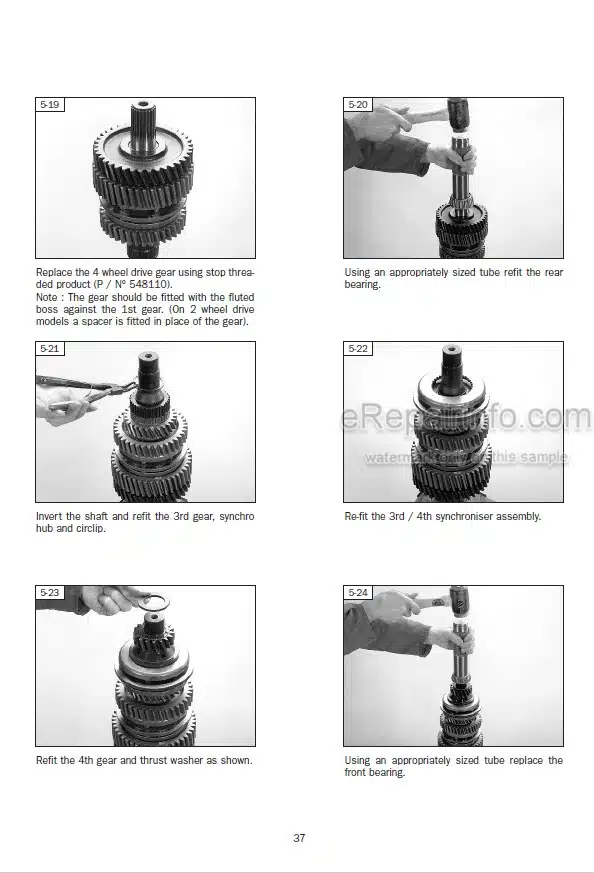 5-19

Replace the 4 wheel drive gear using stop threaded product (P / N° 548110).
Note : The gear should be fitted with the fluted boss against the 1st gear. (On 2 wheel drive models a spacer is fitted in place of the gear).

5-20

Using an appropriately sized tube refit the rear bearing.

5-21

Invert the shaft and refit the 3rd gear, synchro hub and circlip.

5-22

eRepairinfo.com
watermark only on this sample

Re-fit the 3rd / 4th synchroniser assembly.

5-23

Refit the 4th gear and thrust washer as shown.

5-24

Using an appropriately sized tube replace the front bearing.

37