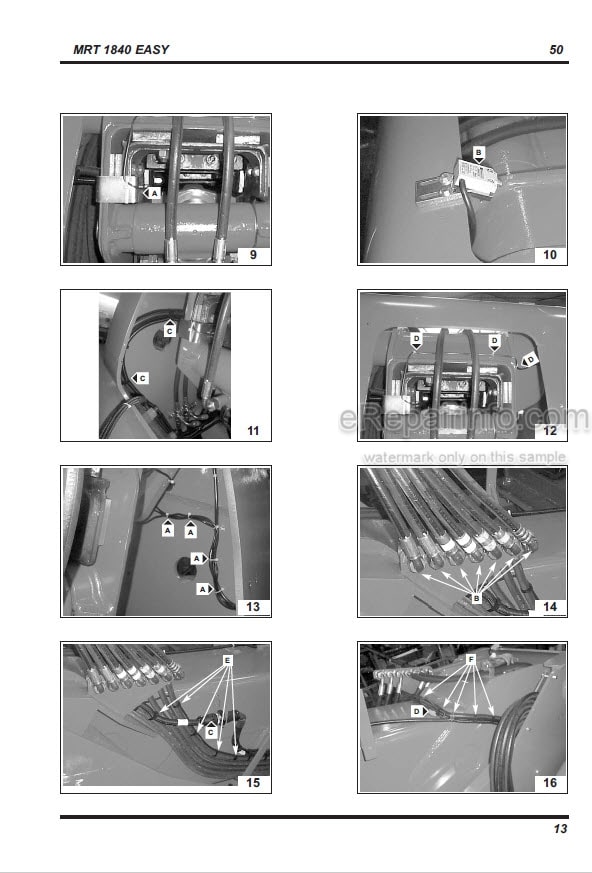 MRT 1840 EASY

50

A

9

B

10

C

C

11

D D D

12

eRepairinfo.com

watermark only on this sample

A A

A

A

13

B

14

E

C

15

F

D

16

13