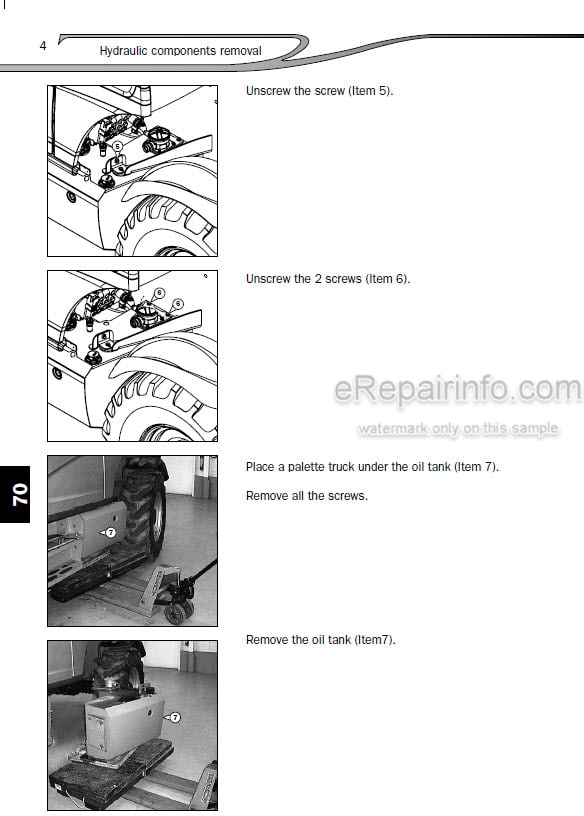 4

Hydraulic components removal

5

Unscrew the screw (Item 5).

6

6

Unscrew the 2 screws (Item 6).

eRepairinfo.com

watermark only on this sample

70

7

Place a palette truck under the oil tank (Item 7).

Remove all the screws.

7

Remove the oil tank (Item7).