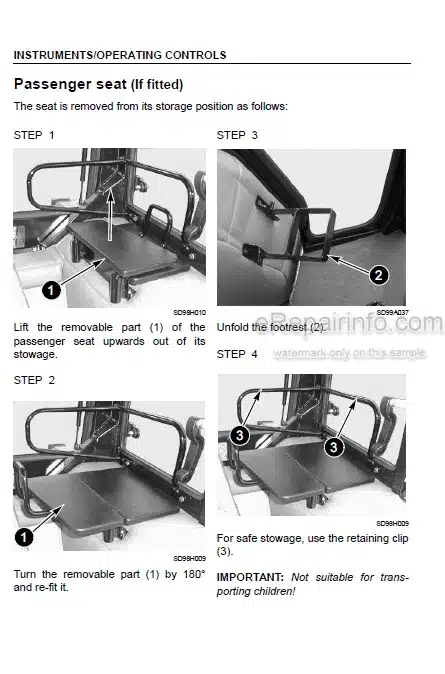 INSTRUMENTS/OPERATING CONTROLS

Passenger seat (If fitted)

The seat is removed from its storage position as follows:

STEP 1

1

SD98H010

Lift the removable part (1) of the passenger seat upwards out of its stowage.

STEP 2

1

SD98H009

Turn the removable part (1) by 180° and re-fit it.

STEP 3

2

SD99A037

Unfold the footrest (2).

eRepairinfo.com
watermark only on this sample

STEP 4

3

3

SD98H009

For safe stowage, use the retaining clip (3).

IMPORTANT: Not suitable for transporting children!