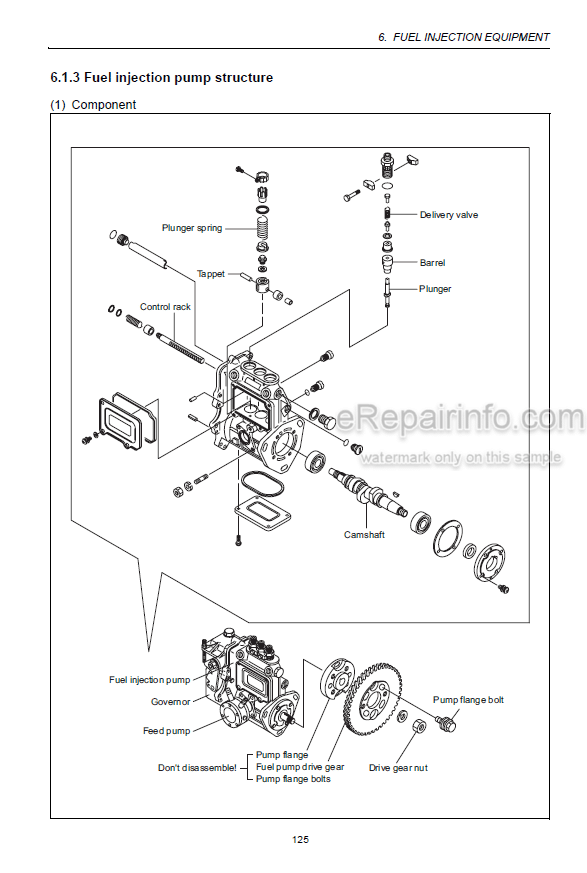 6. FUEL INJECTION EQUIPMENT

6.1.3 Fuel injection pump structure

(1) Component

Plunger spring

Delivery valve

Barrel

Tappet

Plunger

Control rack

eRepairinfo.com
watermark only on this sample

Camshaft

Fuel injection pump

Governor

Feed pump

Pump flange bolt

Don't disassemble!

Pump flange
Fuel pump drive gear
Pump flange bolts

Drive gear nut

125