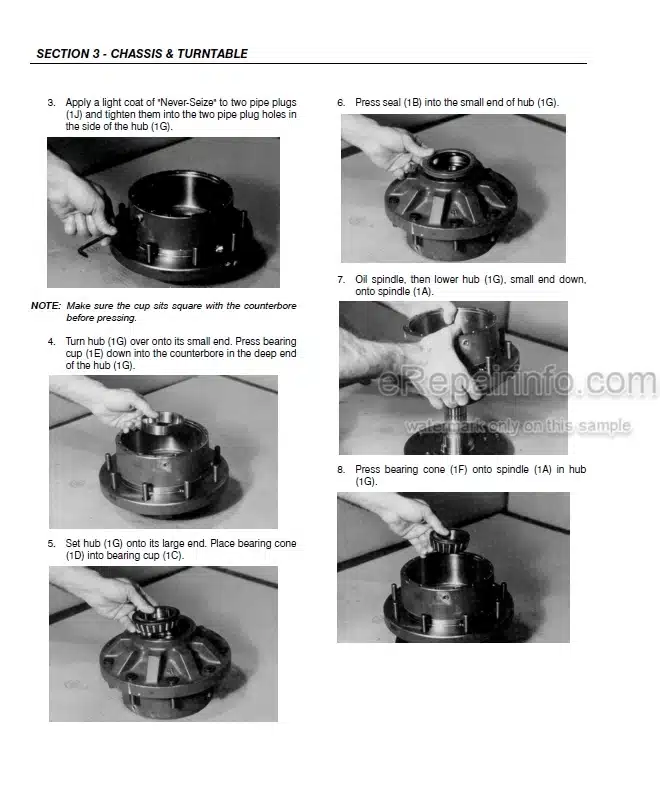 SECTION 3 - CHASSIS & TURNTABLE

3. Apply a light coat of "Never-Seize" to two pipe plugs (1J) and tighten them into the two pipe plug holes in the side of the hub (1G).

NOTE: Make sure the cup sits square with the counterbore before pressing.

4. Turn hub (1G) over onto its small end. Press bearing cup (1E) down into the counterbore in the deep end of the hub (1G).

5. Set hub (1G) onto its large end. Place bearing cone (1D) into bearing cup (1C).

6. Press seal (1B) into the small end of hub (1G).

7. Oil spindle, then lower hub (1G), small end down, onto spindle (1A).

eRepairinfo.com
watermark only on this sample

8. Press bearing cone (1F) onto spindle (1A) in hub (1G).