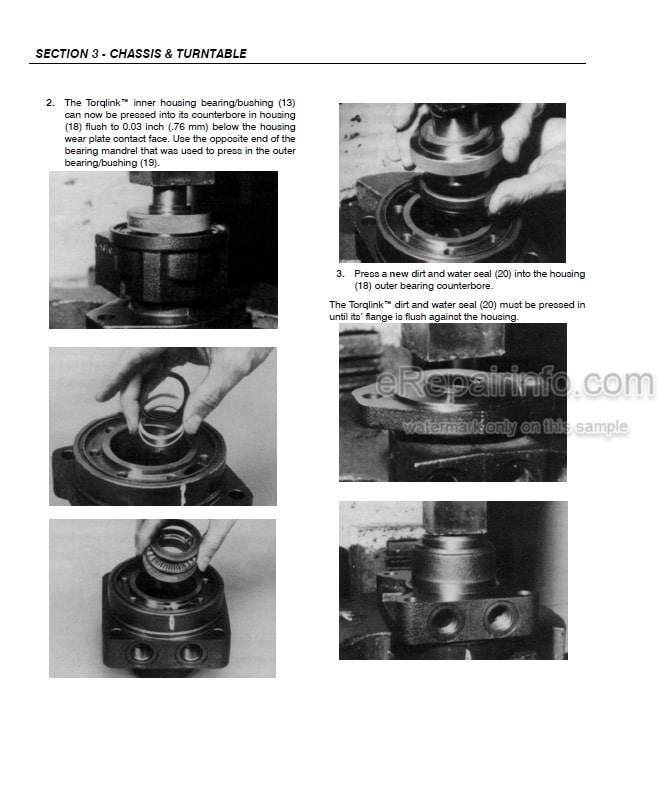 SECTION 3 - CHASSIS & TURNTABLE

2. The Torqlink™ inner housing bearing/bushing (13) can now be pressed into its counterbore in housing (18) flush to 0.03 inch (.76 mm) below the housing wear plate contact face. Use the opposite end of the bearing mandrel that was used to press in the outer bearing/bushing (19).

3. Press a new dirt and water seal (20) into the housing (18) outer bearing counterbore.

The Torqlink™ dirt and water seal (20) must be pressed in until its' flange is flush against the housing.

eRepairinfo.com
watermark only on this sample