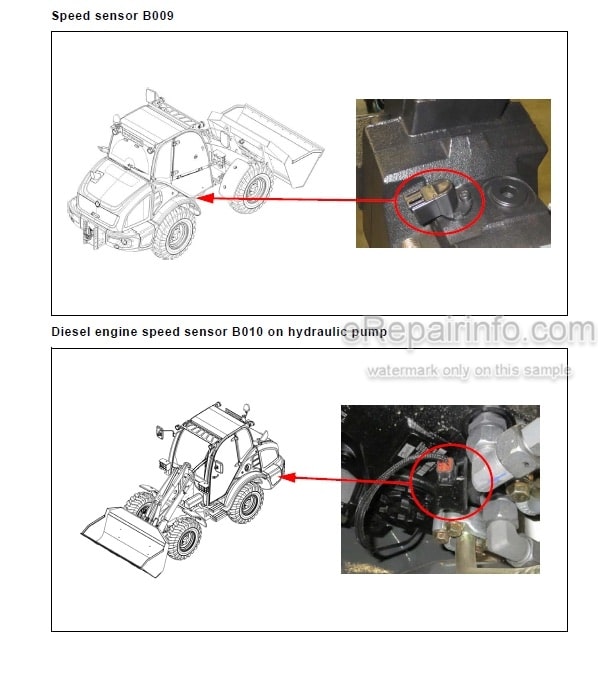 Speed sensor B009

Diesel engine speed sensor B010 on hydraulic pump

eRepairinfo.com

watermark only on this sample