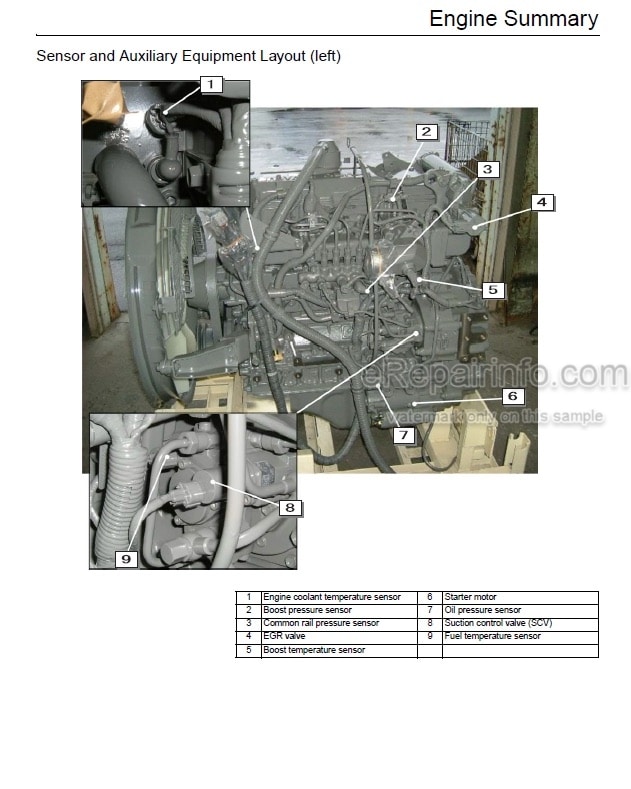 Engine Summary

Sensor and Auxiliary Equipment Layout (left)

1

2

3

4

5

6

7

8

9

eRepairinfo.com
watermark only on this sample

| 1 | Engine coolant temperature sensor | 6 | Starter motor |
|---|---|---|---|
| 2 | Boost pressure sensor | 7 | Oil pressure sensor |
| 3 | Common rail pressure sensor | 8 | Suction control valve (SCV) |
| 4 | EGR valve | 9 | Fuel temperature sensor |
| 5 | Boost temperature sensor | | |