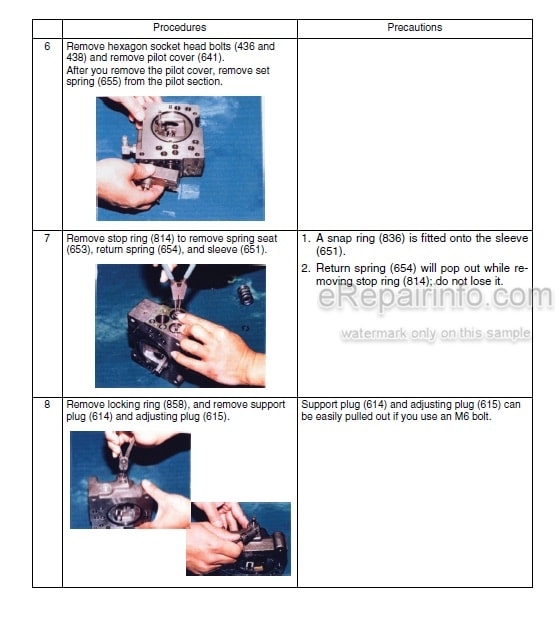 |  | Procedures | Precautions |
|---|---|---|
| 6 | Remove hexagon socket head bolts (436 and 438) and remove pilot cover (641). After you remove the pilot cover, remove set spring (655) from the pilot section. |  |
| 7 | Remove stop ring (814) to remove spring seat (653), return spring (654), and sleeve (651). | 1. A snap ring (836) is fitted onto the sleeve (651). 2. Return spring (654) will pop out while removing stop ring (814); do not lose it. |
| 8 | Remove locking ring (858), and remove support plug (614) and adjusting plug (615). | Support plug (614) and adjusting plug (615) can be easily pulled out if you use an M6 bolt. |

eRepairinfo.com
watermark only on this sample