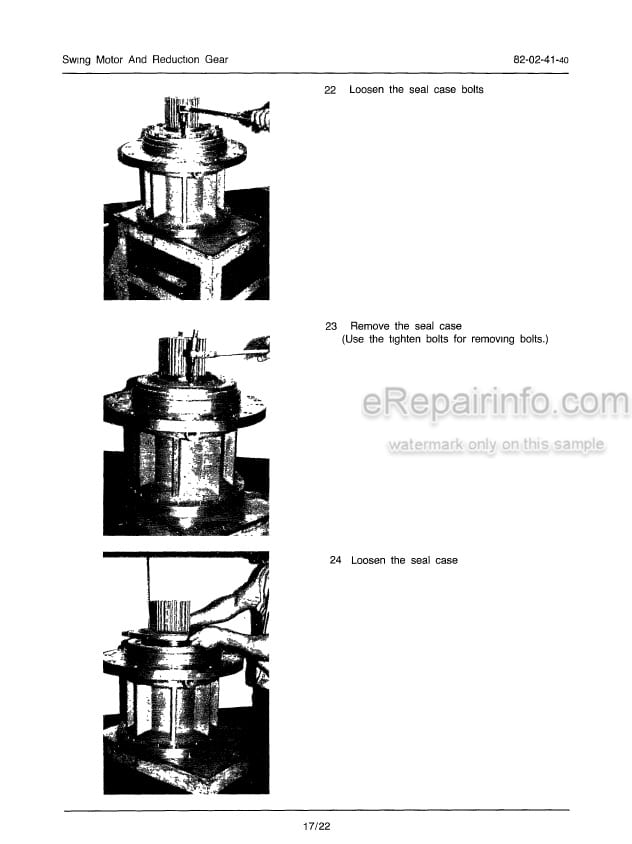 Swing Motor And Reduction Gear

82-02-41-40

22 Loosen the seal case bolts

23 Remove the seal case
(Use the tighten bolts for removing bolts.)

eRepairinfo.com
watermark only on this sample

24 Loosen the seal case

17/22