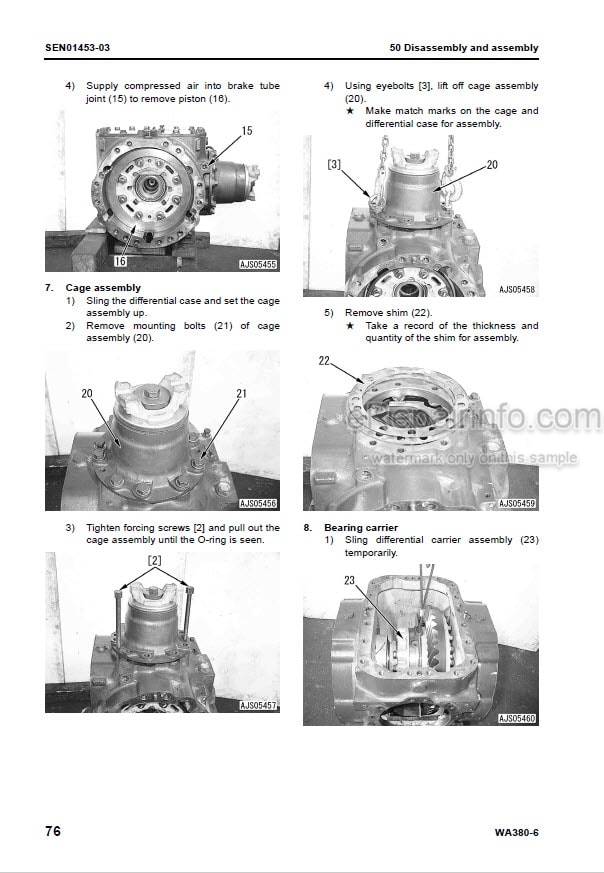 SEN01453-03

50 Disassembly and assembly

4) Supply compressed air into brake tube joint (15) to remove piston (16).

15

16

AJS05455

7. Cage assembly
1) Sling the differential case and set the cage assembly up.
2) Remove mounting bolts (21) of cage assembly (20).

20

21

AJS05456

3) Tighten forcing screws [2] and pull out the cage assembly until the O-ring is seen.

[2]

AJS05457

4) Using eyebolts [3], lift off cage assembly (20).
★ Make match marks on the cage and differential case for assembly.

[3]

20

AJS05458

5) Remove shim (22).
★ Take a record of the thickness and quantity of the shim for assembly.

22

eRepairinfo.com
watermark only on this sample

AJS05459

8. Bearing carrier
1) Sling differential carrier assembly (23) temporarily.

23

AJS05460

76

WA380-6