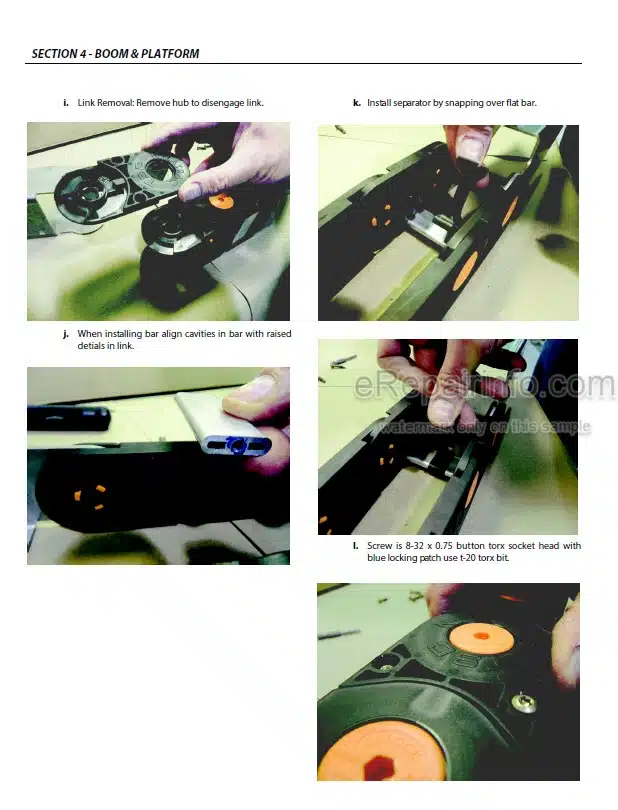 SECTION 4 - BOOM & PLATFORM

i. Link Removal: Remove hub to disengage link.

j. When installing bar align cavities in bar with raised detials in link.

k. Install separator by snapping over flat bar.

eRepairInfo.com
watermark only on this sample

l. Screw is 8-32 x 0.75 button torx socket head with blue locking patch use t-20 torx bit.