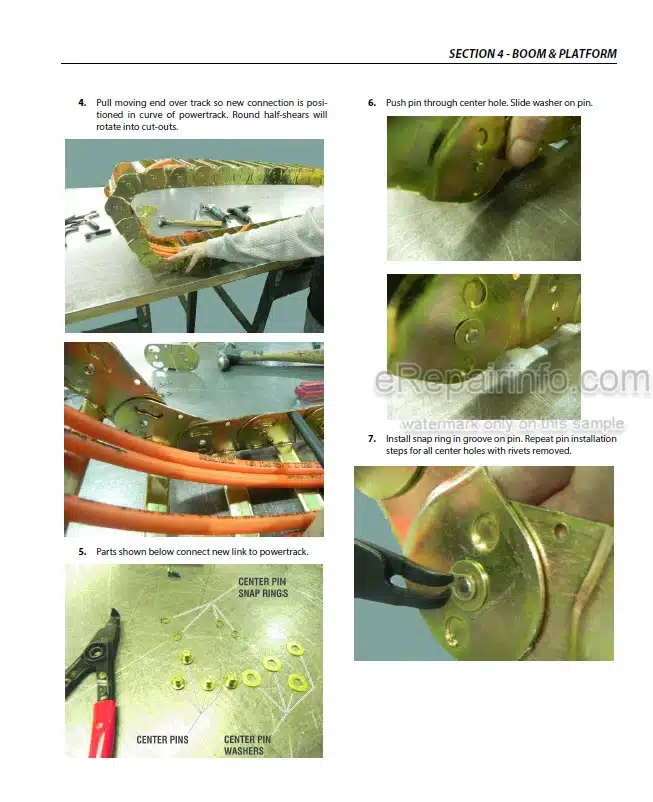 SECTION 4 - BOOM & PLATFORM

4. Pull moving end over track so new connection is positioned in curve of powertrack. Round half-shears will rotate into cut-outs.

5. Parts shown below connect new link to powertrack.

CENTER PIN SNAP RINGS

CENTER PINS

CENTER PIN WASHERS

6. Push pin through center hole. Slide washer on pin.

eRepairinfo.com
watermark only on this sample

7. Install snap ring in groove on pin. Repeat pin installation steps for all center holes with rivets removed.