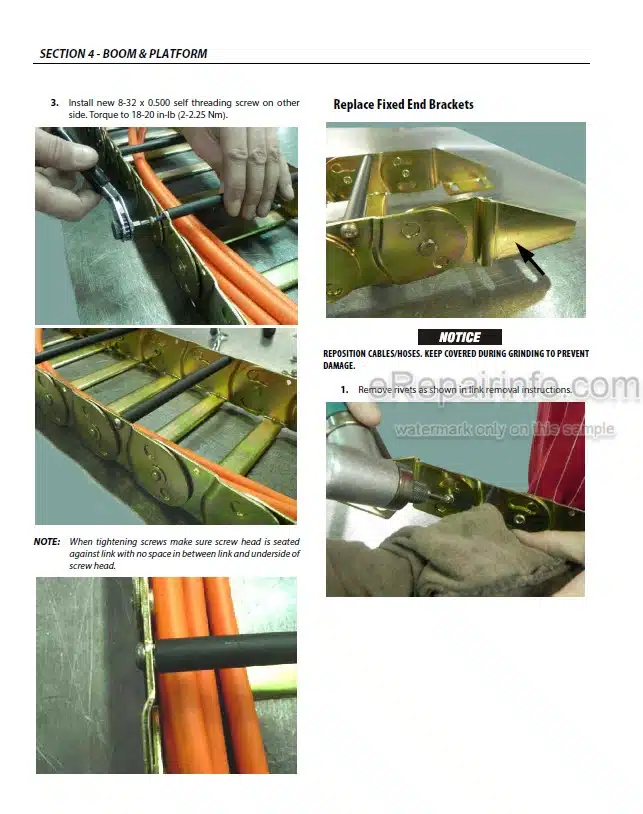 SECTION 4 - BOOM & PLATFORM

3. Install new 8-32 x 0.500 self threading screw on other side. Torque to 18-20 in-lb (2-2.25 Nm).

NOTE: When tightening screws make sure screw head is seated against link with no space in between link and underside of screw head.

Replace Fixed End Brackets

NOTICE

REPOSITION CABLES/HOSES. KEEP COVERED DURING GRINDING TO PREVENT DAMAGE.

1. Remove rivets as shown in link removal instructions.

eRepairinfo.com

watermark only on this sample