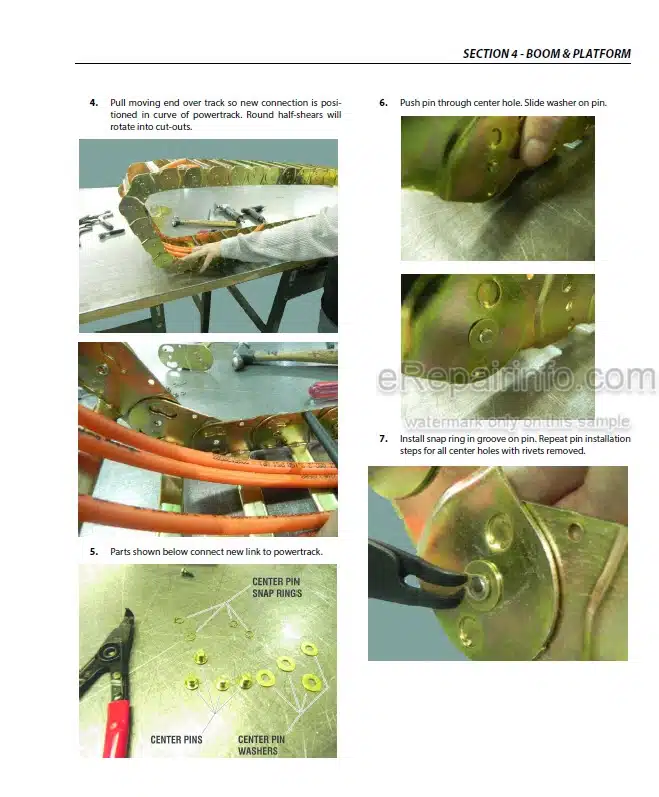 SECTION 4 - BOOM & PLATFORM

4. Pull moving end over track so new connection is positioned in curve of powertrack. Round half-shears will rotate into cut-outs.

5. Parts shown below connect new link to powertrack.

CENTER PIN SNAP RINGS

CENTER PINS

CENTER PIN WASHERS

6. Push pin through center hole. Slide washer on pin.

eRepairinfo.com

watermark only on this sample

7. Install snap ring in groove on pin. Repeat pin installation steps for all center holes with rivets removed.