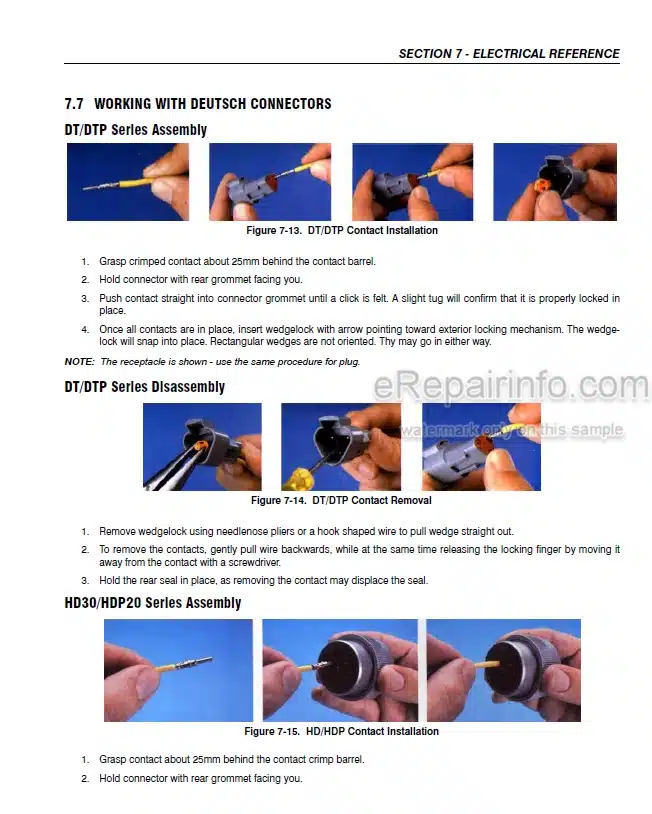 SECTION 7 - ELECTRICAL REFERENCE

7.7 WORKING WITH DEUTSCH CONNECTORS

DT/DTP Series Assembly

Figure 7-13. DT/DTP Contact Installation

1. Grasp crimped contact about 25mm behind the contact barrel.

2. Hold connector with rear grommet facing you.

3. Push contact straight into connector grommet until a click is felt. A slight tug will confirm that it is properly locked in place.

4. Once all contacts are in place, insert wedgelock with arrow pointing toward exterior locking mechanism. The wedgelock will snap into place. Rectangular wedges are not oriented. Thy may go in either way.

NOTE: The receptacle is shown - use the same procedure for plug.

DT/DTP Series Disassembly

eRepairinfo.com

watermark only on this sample

Figure 7-14. DT/DTP Contact Removal

1. Remove wedgelock using needlenose pliers or a hook shaped wire to pull wedge straight out.

2. To remove the contacts, gently pull wire backwards, while at the same time releasing the locking finger by moving it away from the contact with a screwdriver.

3. Hold the rear seal in place, as removing the contact may displace the seal.

HD30/HDP20 Series Assembly

Figure 7-15. HD/HDP Contact Installation

1. Grasp contact about 25mm behind the contact crimp barrel.

2. Hold connector with rear grommet facing you.