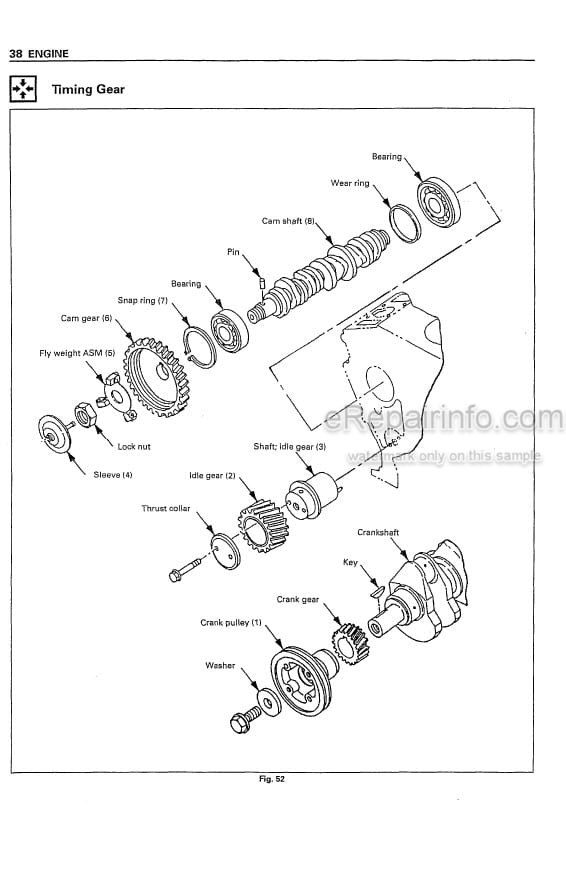 38 ENGINE

Timing Gear

Bearing
Wear ring
Cam shaft (8)
Pin
Bearing
Snap ring (7)
Cam gear (6)
Fly weight ASM (5)
Lock nut
Sleeve (4)
Shaft; idle gear (3)
Idle gear (2)
Thrust collar
Crankshaft
Key
Crank gear
Crank pulley (1)
Washer

eRepairinfo.com
watermark only on this sample

Fig. 52