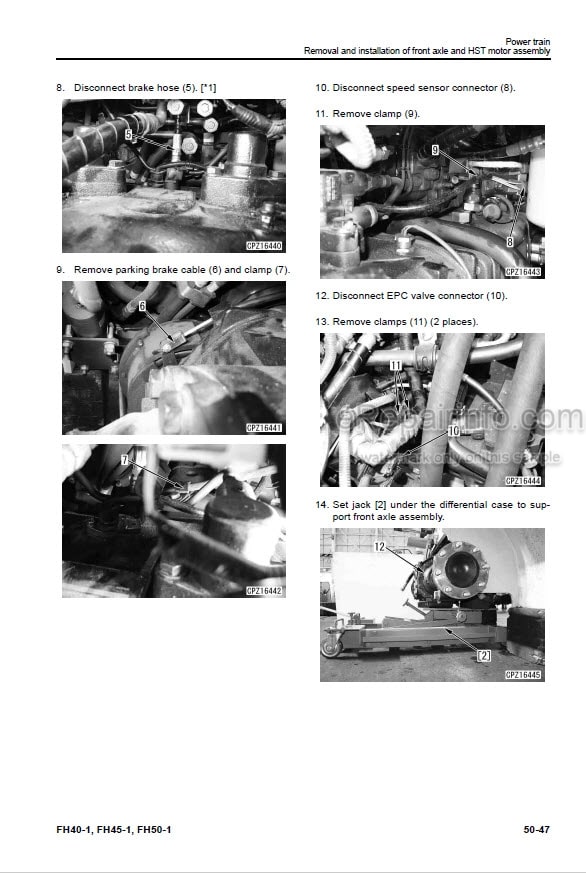 Power train
Removal and installation of front axle and HST motor assembly

8. Disconnect brake hose (5). [*1]

5

CPZ16440

9. Remove parking brake cable (6) and clamp (7).

6

CPZ16441

7

CPZ16442

10. Disconnect speed sensor connector (8).

11. Remove clamp (9).

9

8

CPZ16443

12. Disconnect EPC valve connector (10).

13. Remove clamps (11) (2 places).

11

10

CPZ16444

eRepairinfo.com
watermark only on this sample

14. Set jack [2] under the differential case to support front axle assembly.

12

[2]

CPZ16445

FH40-1, FH45-1, FH50-1

50-47