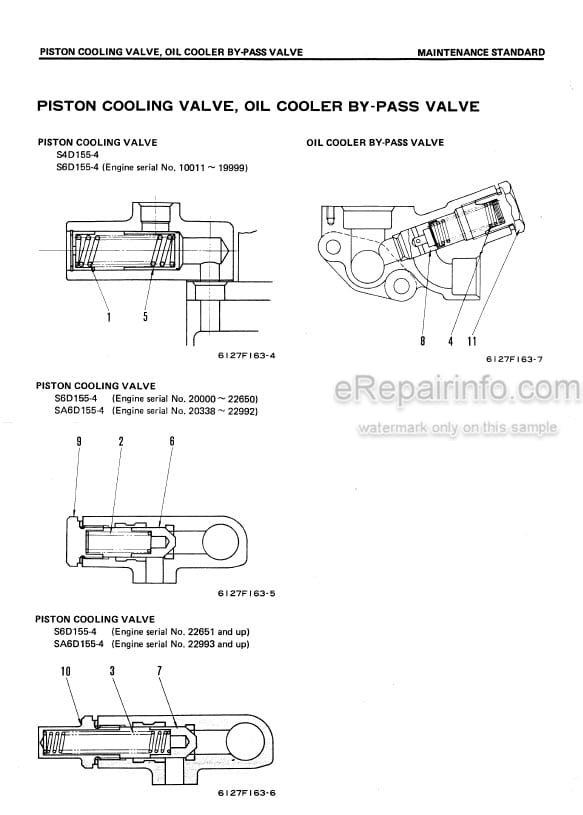 PISTON COOLING VALVE, OIL COOLER BY-PASS VALVE

MAINTENANCE STANDARD

PISTON COOLING VALVE, OIL COOLER BY-PASS VALVE

PISTON COOLING VALVE
S4D155-4
S6D155-4 (Engine serial No. 10011 ~ 19999)

1
5

6127F163-4

PISTON COOLING VALVE
S6D155-4 (Engine serial No. 20000 ~ 22650)
SA6D155-4 (Engine serial No. 20338 ~ 22992)

9
2
6

6127F163-5

PISTON COOLING VALVE
S6D155-4 (Engine serial No. 22651 and up)
SA6D155-4 (Engine serial No. 22993 and up)

10
3
7

6127F163-6

OIL COOLER BY-PASS VALVE

8
4
11

6127F163-7

eRepairinfo.com
watermark only on this sample