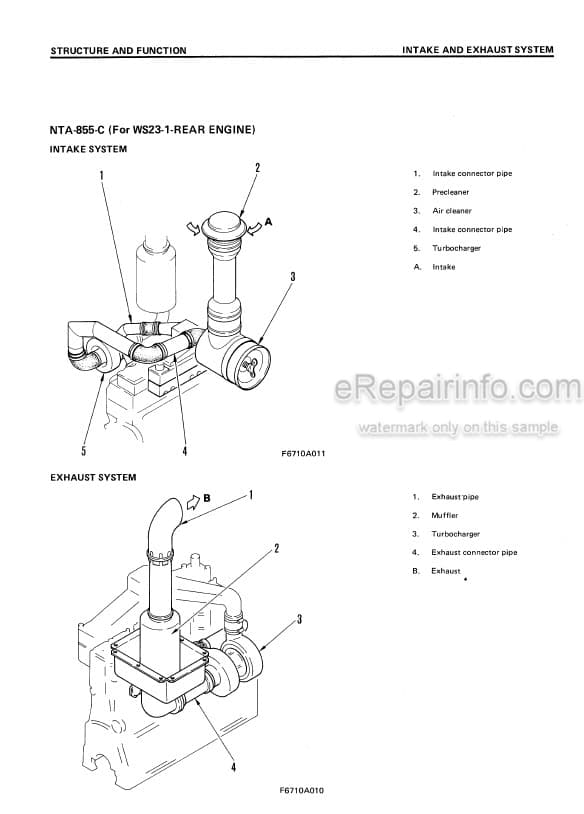 STRUCTURE AND FUNCTION

INTAKE AND EXHAUST SYSTEM

NTA-855-C (For WS23-1-REAR ENGINE)

INTAKE SYSTEM

1
2
A
3
5
4

F6710A011

1. Intake connector pipe
2. Precleaner
3. Air cleaner
4. Intake connector pipe
5. Turbocharger
A. Intake

eRepairinfo.com
watermark only on this sample

EXHAUST SYSTEM

B
1
2
3
4

F6710A010

1. Exhaust pipe
2. Muffler
3. Turbocharger
4. Exhaust connector pipe
B. Exhaust