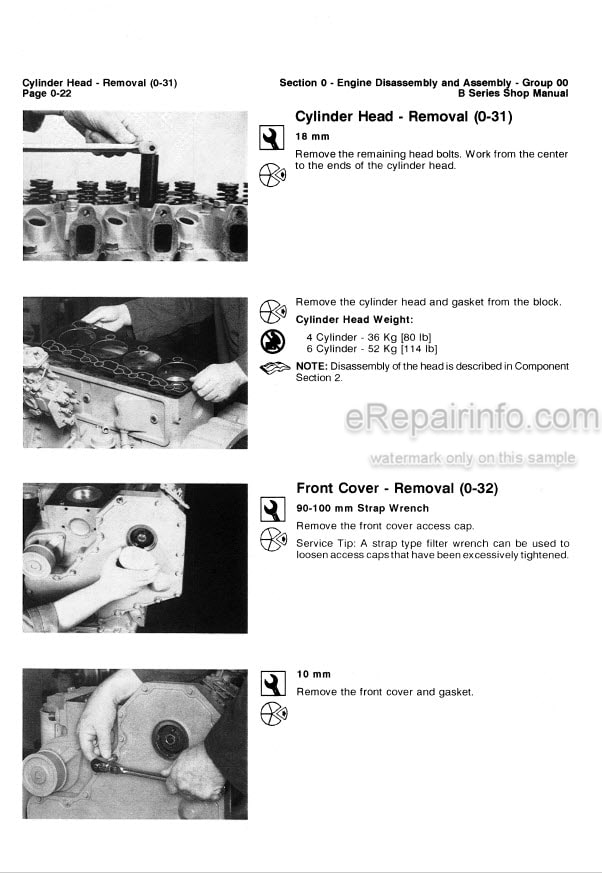 Cylinder Head - Removal (0-31)
Page 0-22

Section 0 - Engine Disassembly and Assembly - Group 00
B Series Shop Manual

Cylinder Head - Removal (0-31)

18 mm

Remove the remaining head bolts. Work from the center to the ends of the cylinder head.

Remove the cylinder head and gasket from the block.

Cylinder Head Weight:

4 Cylinder - 36 Kg [80 lb]
6 Cylinder - 52 Kg [114 lb]

NOTE: Disassembly of the head is described in Component Section 2.

eRepairinfo.com

watermark only on this sample

Front Cover - Removal (0-32)

90-100 mm Strap Wrench

Remove the front cover access cap.

Service Tip: A strap type filter wrench can be used to loosen access caps that have been excessively tightened.

10 mm

Remove the front cover and gasket.