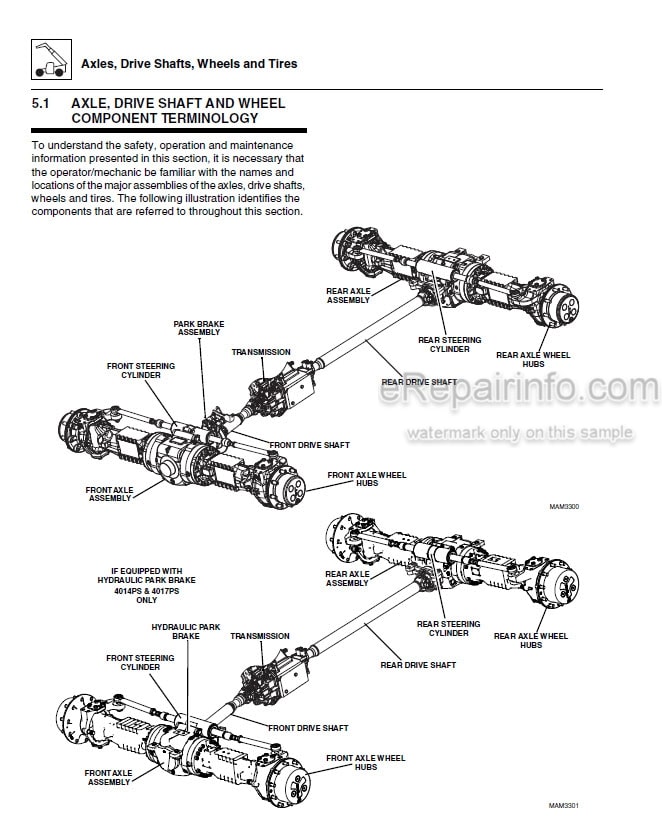 Axles, Drive Shafts, Wheels and Tires

5.1 AXLE, DRIVE SHAFT AND WHEEL COMPONENT TERMINOLOGY

To understand the safety, operation and maintenance information presented in this section, it is necessary that the operator/mechanic be familiar with the names and locations of the major assemblies of the axles, drive shafts, wheels and tires. The following illustration identifies the components that are referred to throughout this section.

REAR AXLE ASSEMBLY

PARK BRAKE ASSEMBLY

TRANSMISSION

REAR STEERING CYLINDER

REAR AXLE WHEEL HUBS

FRONT STEERING CYLINDER

REAR DRIVE SHAFT

eRepairinfo.com

watermark only on this sample

FRONT DRIVE SHAFT

FRONT AXLE WHEEL HUBS

FRONT AXLE ASSEMBLY

MAM3300

IF EQUIPPED WITH HYDRAULIC PARK BRAKE 4014PS & 4017PS ONLY

REAR AXLE ASSEMBLY

HYDRAULIC PARK BRAKE

TRANSMISSION

REAR STEERING CYLINDER

REAR AXLE WHEEL HUBS

FRONT STEERING CYLINDER

REAR DRIVE SHAFT

FRONT DRIVE SHAFT

FRONT AXLE WHEEL HUBS

FRONT AXLE ASSEMBLY

MAM3301