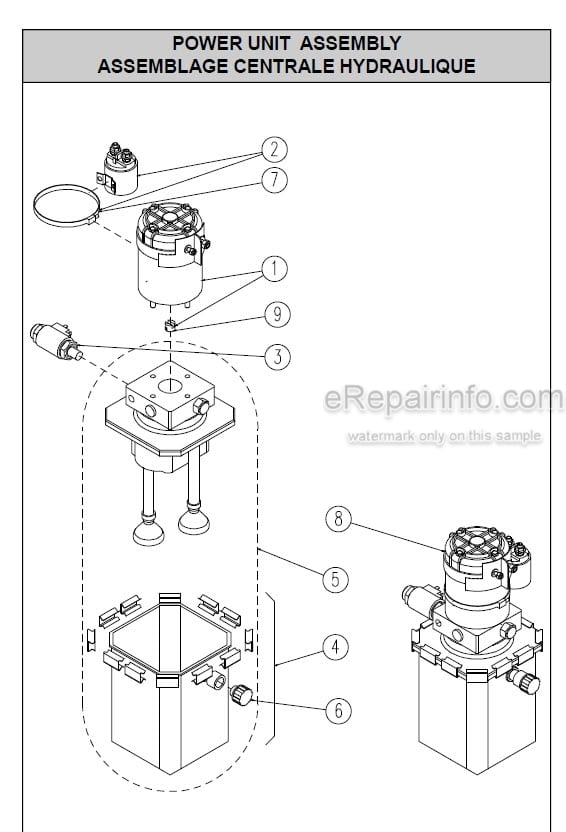 POWER UNIT ASSEMBLY
ASSEMBLAGE CENTRALE HYDRAULIQUE

2
7
1
9
3
eRepairinfo.com
watermark only on this sample
8
5
4
6