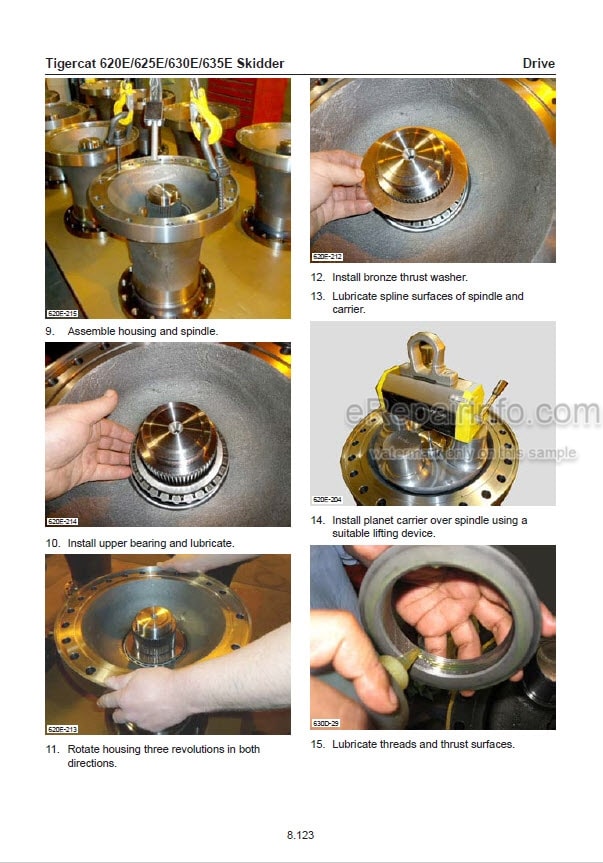 Tigercat 620E/625E/630E/635E Skidder

Drive

620E-215

9. Assemble housing and spindle.

620E-214

10. Install upper bearing and lubricate.

620E-213

11. Rotate housing three revolutions in both directions.

620E-212

12. Install bronze thrust washer.

13. Lubricate spline surfaces of spindle and carrier.

eRepairInfo.com

watermark only on this sample

620E-204

14. Install planet carrier over spindle using a suitable lifting device.

630D-29

15. Lubricate threads and thrust surfaces.

8.123