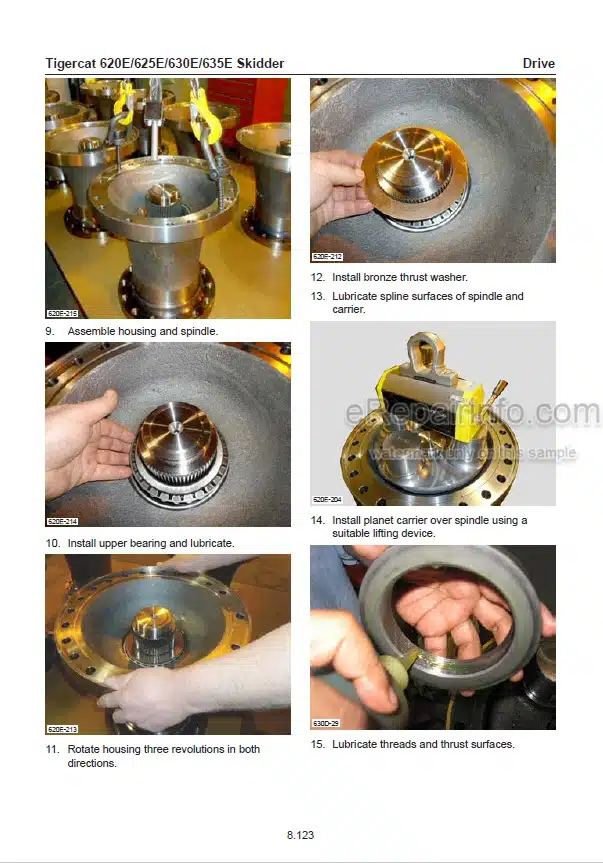 Tigercat 620E/625E/630E/635E Skidder

Drive

620E-215

9. Assemble housing and spindle.

620E-214

10. Install upper bearing and lubricate.

620E-213

11. Rotate housing three revolutions in both directions.

620E-212

12. Install bronze thrust washer.

13. Lubricate spline surfaces of spindle and carrier.

eRepairInfo.com

watermark only on this sample

620E-204

14. Install planet carrier over spindle using a suitable lifting device.

630D-29

15. Lubricate threads and thrust surfaces.

8.123