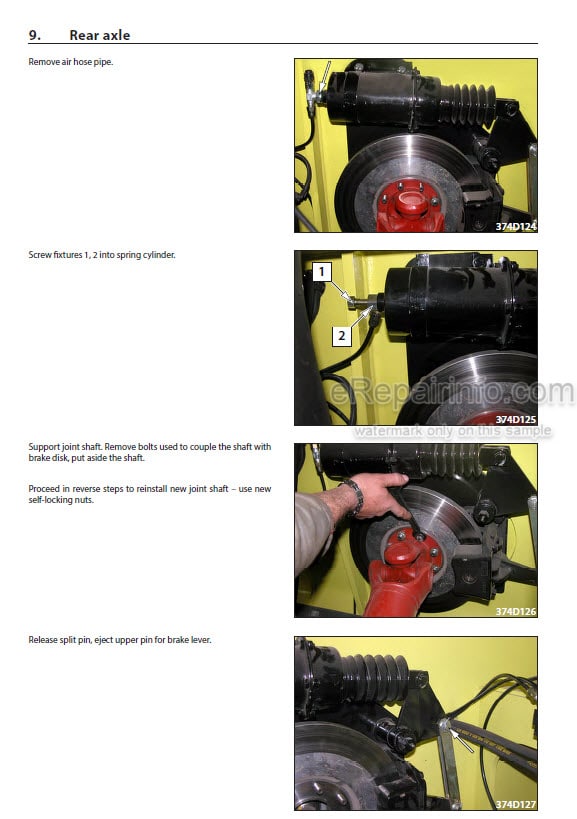 9. Rear axle

Remove air hose pipe.

374D124

Screw fixtures 1, 2 into spring cylinder.

1

2

374D125

eRepairinfo.com
watermark only on this sample

Support joint shaft. Remove bolts used to couple the shaft with brake disk, put aside the shaft.

Proceed in reverse steps to reinstall new joint shaft – use new self-locking nuts.

374D126

Release split pin, eject upper pin for brake lever.

374D127