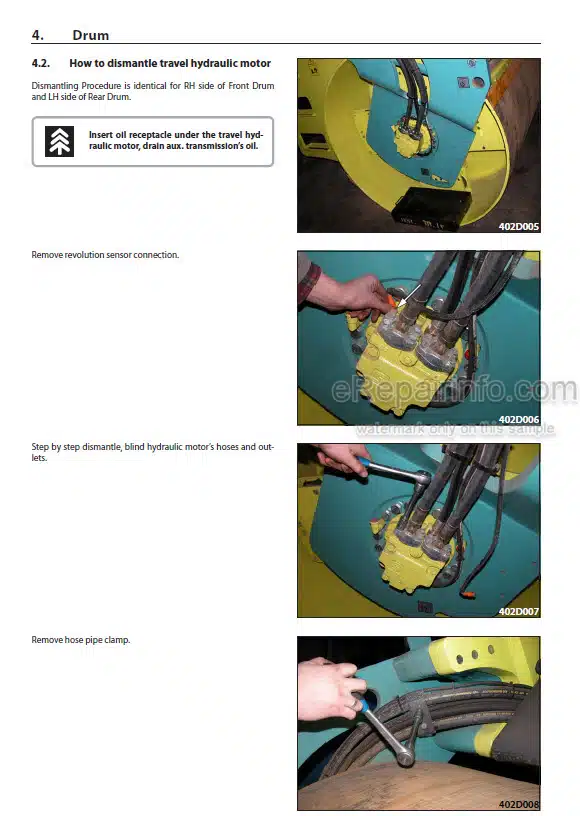 4. Drum

4.2. How to dismantle travel hydraulic motor

Dismantling Procedure is identical for RH side of Front Drum and LH side of Rear Drum.

Insert oil receptacle under the travel hydraulic motor, drain aux. transmission's oil.

402D005

Remove revolution sensor connection.

402D006

eRepairinfo.com
watermark only on this sample

Step by step dismantle, blind hydraulic motor's hoses and outlets.

402D007

Remove hose pipe clamp.

402D008